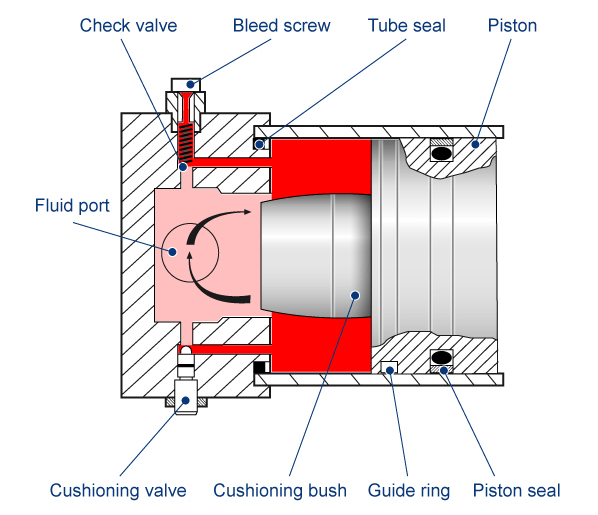 Check valve
Bleed screw
Tube seal
Piston
Fluid port
Cushioning valve
Cushioning bush
Guide ring
Piston seal