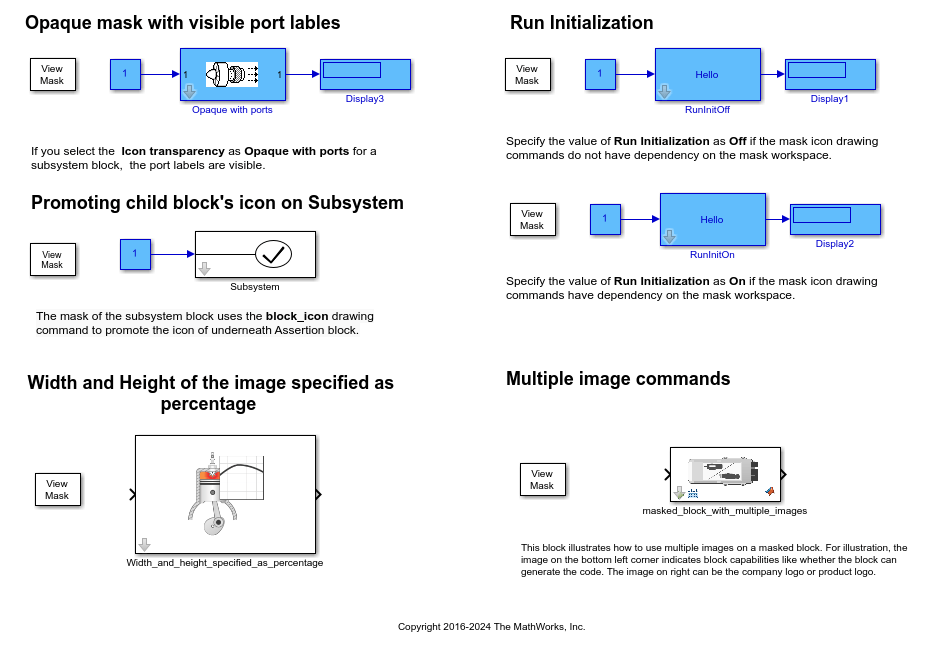 Opaque mask with visible port lables

View Mask

1

1

1

Opaque with ports

Display3

If you select the Icon transparency as Opaque with ports for a subsystem block, the port labels are visible.

Promoting child block's icon on Subsystem

View Mask

1

Subsystem

The mask of the subsystem block uses the block_icon drawing command to promote the icon of underneath Assertion block.

Width and Height of the image specified as percentage

View Mask

Width_and_height_specified_as_percentage

Run Initialization

View Mask

1

Hello

RunInitOff

Display1

Specify the value of Run Initialization as Off if the mask icon drawing commands do not have dependency on the mask workspace.

View Mask

1

Hello

RunInitOn

Display2

Specify the value of Run Initialization as On if the mask icon drawing commands have dependency on the mask workspace.

Multiple image commands

View Mask

masked_block_with_multiple_images

This block illustrates how to use multiple images on a masked block. For illustration, the image on the bottom left corner indicates block capabilities like whether the block can generate the code. The image on right can be the company logo or product logo.

Copyright 2016-2024 The MathWorks, Inc.