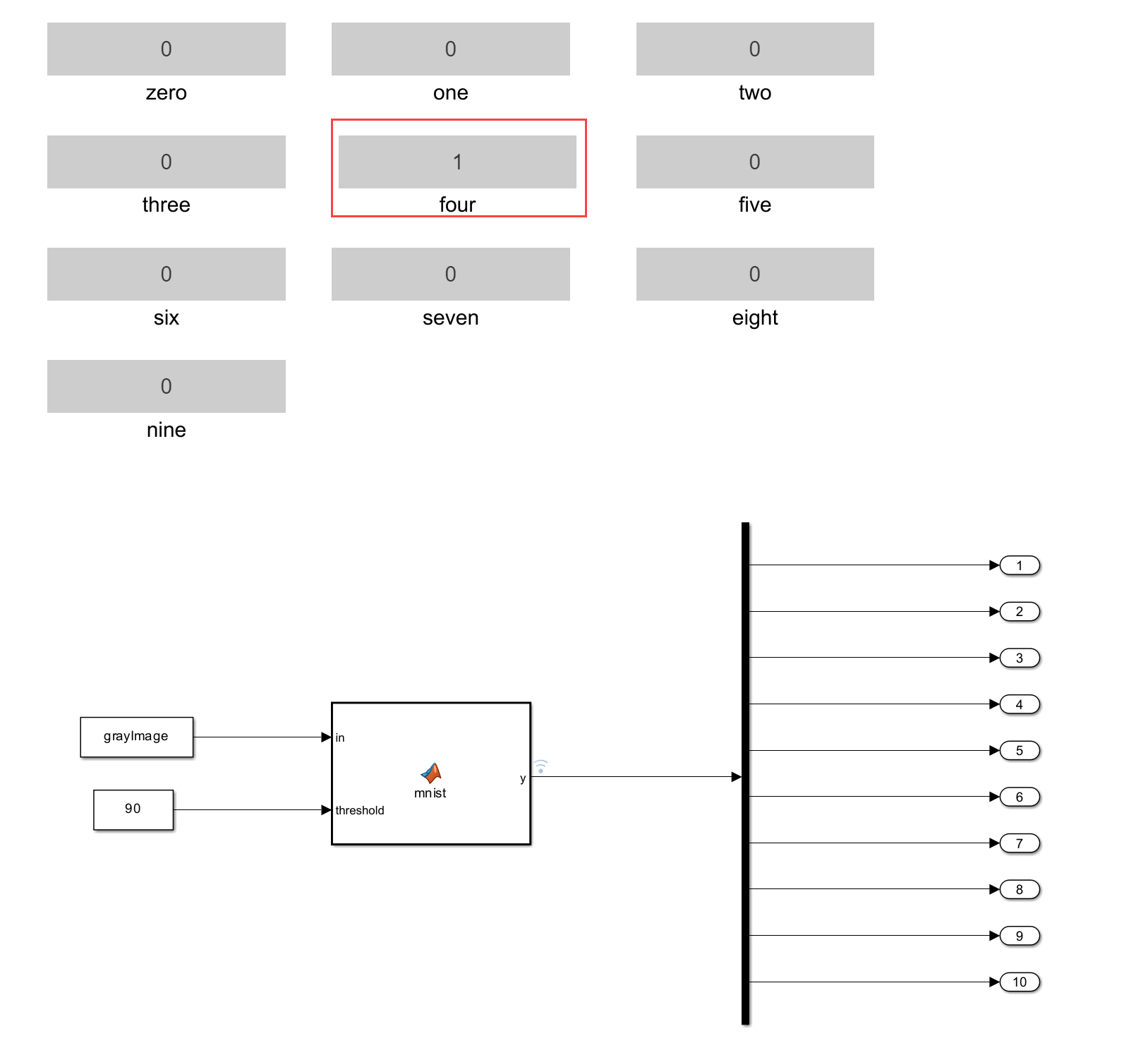 0
zero

0
one

0
two

0
three

1
four

0
five

0
six

0
seven

0
eight

0
nine

grayImage

90

in

threshold

mnist

y

1

2

3

4

5

6

7

8

9

10